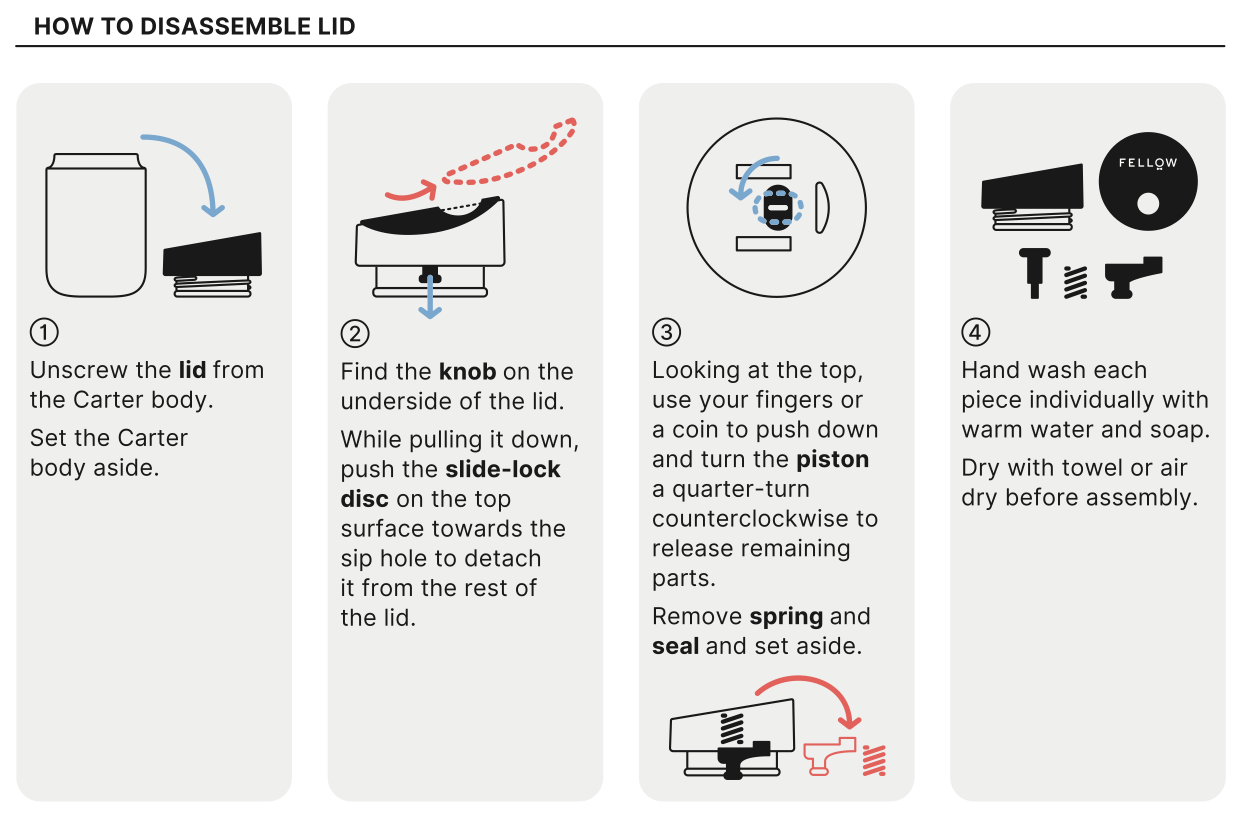 HOW TO DISASSEMBLE LID

①
Unscrew the lid from the Carter body.

Set the Carter body aside.

②
Find the knob on the underside of the lid.

While pulling it down, push the slide-lock disc on the top surface towards the sip hole to detach it from the rest of the lid.

③
Looking at the top, use your fingers or a coin to push down and turn the piston a quarter-turn counterclockwise to release remaining parts.

Remove spring and seal and set aside.

FELLOW

④
Hand wash each piece individually with warm water and soap.

Dry with towel or air dry before assembly.