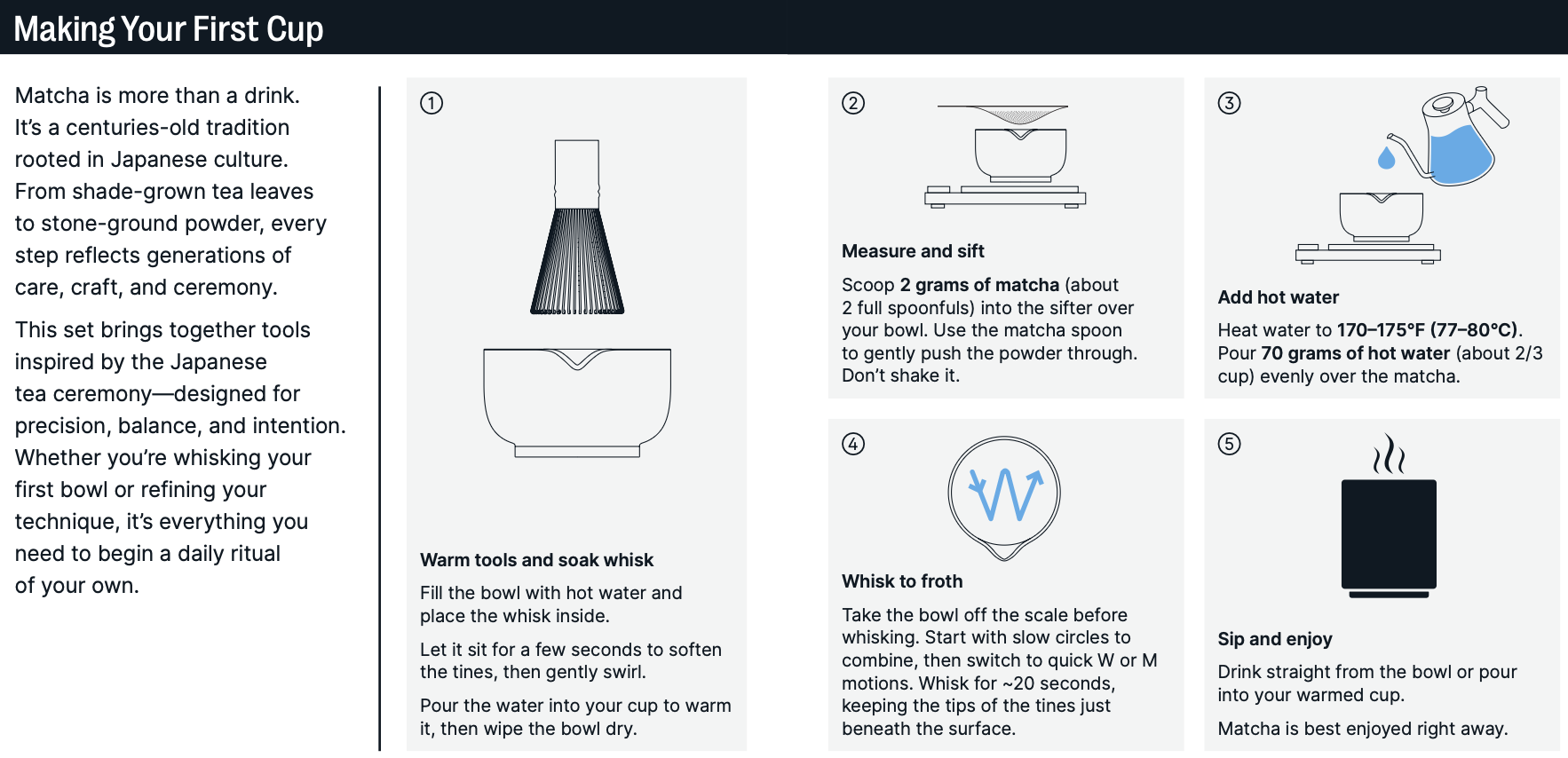 Making Your First Cup

Matcha is more than a drink. It's a centuries-old tradition rooted in Japanese culture. From shade-grown tea leaves to stone-ground powder, every step reflects generations of care, craft, and ceremony.

This set brings together tools inspired by the Japanese tea ceremony—designed for precision, balance, and intention. Whether you're whisking your first bowl or refining your technique, it's everything you need to begin a daily ritual of your own.

①

Warm tools and soak whisk

Fill the bowl with hot water and place the whisk inside.

Let it sit for a few seconds to soften the tines, then gently swirl.

Pour the water into your cup to warm it, then wipe the bowl dry.

②

Measure and sift

Scoop 2 grams of matcha (about 2 full spoonfuls) into the sifter over your bowl. Use the matcha spoon to gently push the powder through. Don't shake it.

③

Add hot water

Heat water to 170–175°F (77–80°C). Pour 70 grams of hot water (about 2/3 cup) evenly over the matcha.

④

Whisk to froth

Take the bowl off the scale before whisking. Start with slow circles to combine, then switch to quick W or M motions. Whisk for ~20 seconds, keeping the tips of the tines just beneath the surface.

⑤

Sip and enjoy

Drink straight from the bowl or pour into your warmed cup.

Matcha is best enjoyed right away.