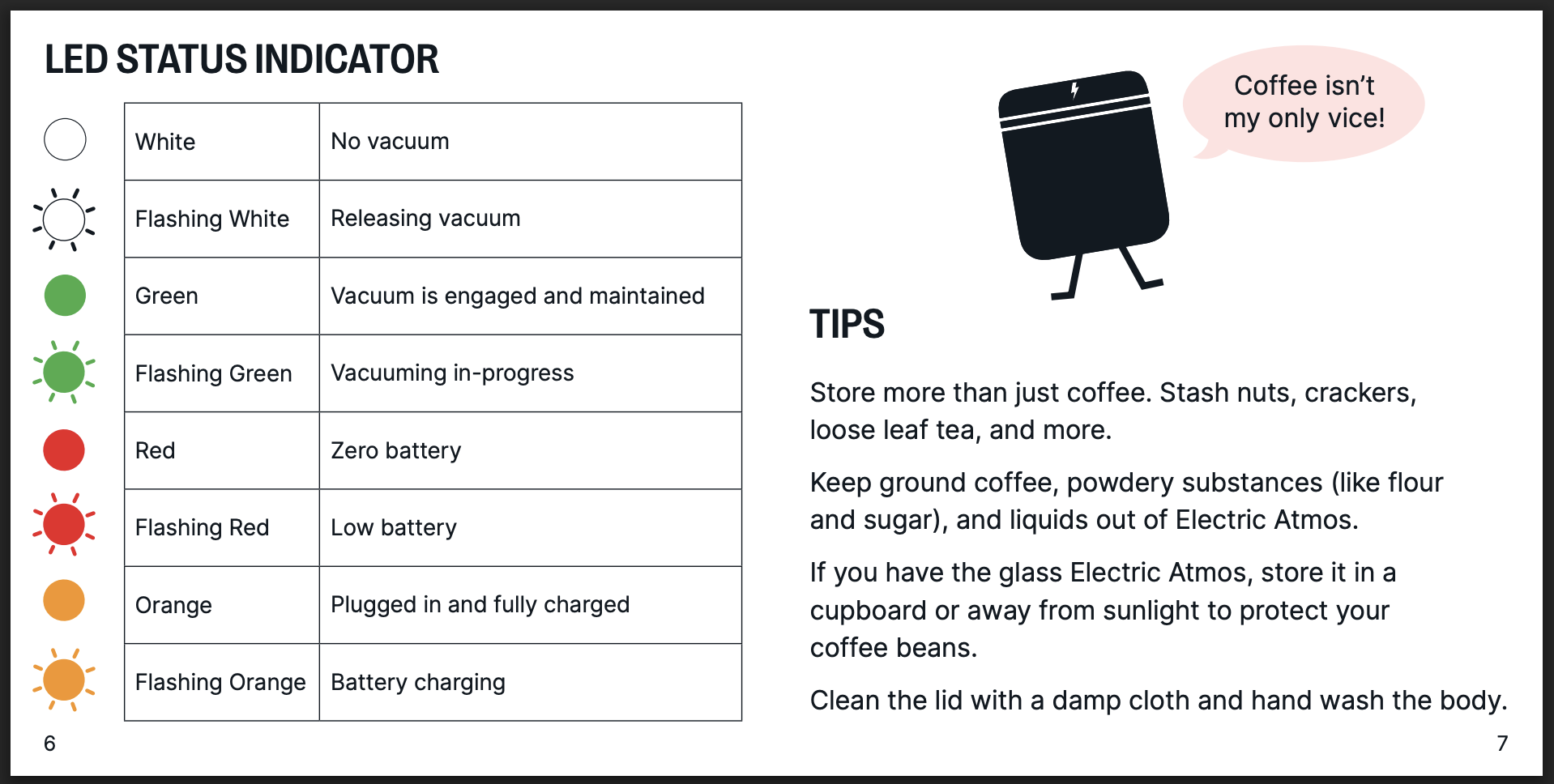 LED STATUS INDICATOR

| White | No vacuum |
|---|---|
| Flashing White | Releasing vacuum |
| Green | Vacuum is engaged and maintained |
| Flashing Green | Vacuuming in-progress |
| Red | Zero battery |
| Flashing Red | Low battery |
| Orange | Plugged in and fully charged |
| Flashing Orange | Battery charging |

6

Coffee isn't my only vice!

TIPS

Store more than just coffee. Stash nuts, crackers, loose leaf tea, and more.

Keep ground coffee, powdery substances (like flour and sugar), and liquids out of Electric Atmos.

If you have the glass Electric Atmos, store it in a cupboard or away from sunlight to protect your coffee beans.

Clean the lid with a damp cloth and hand wash the body.

7